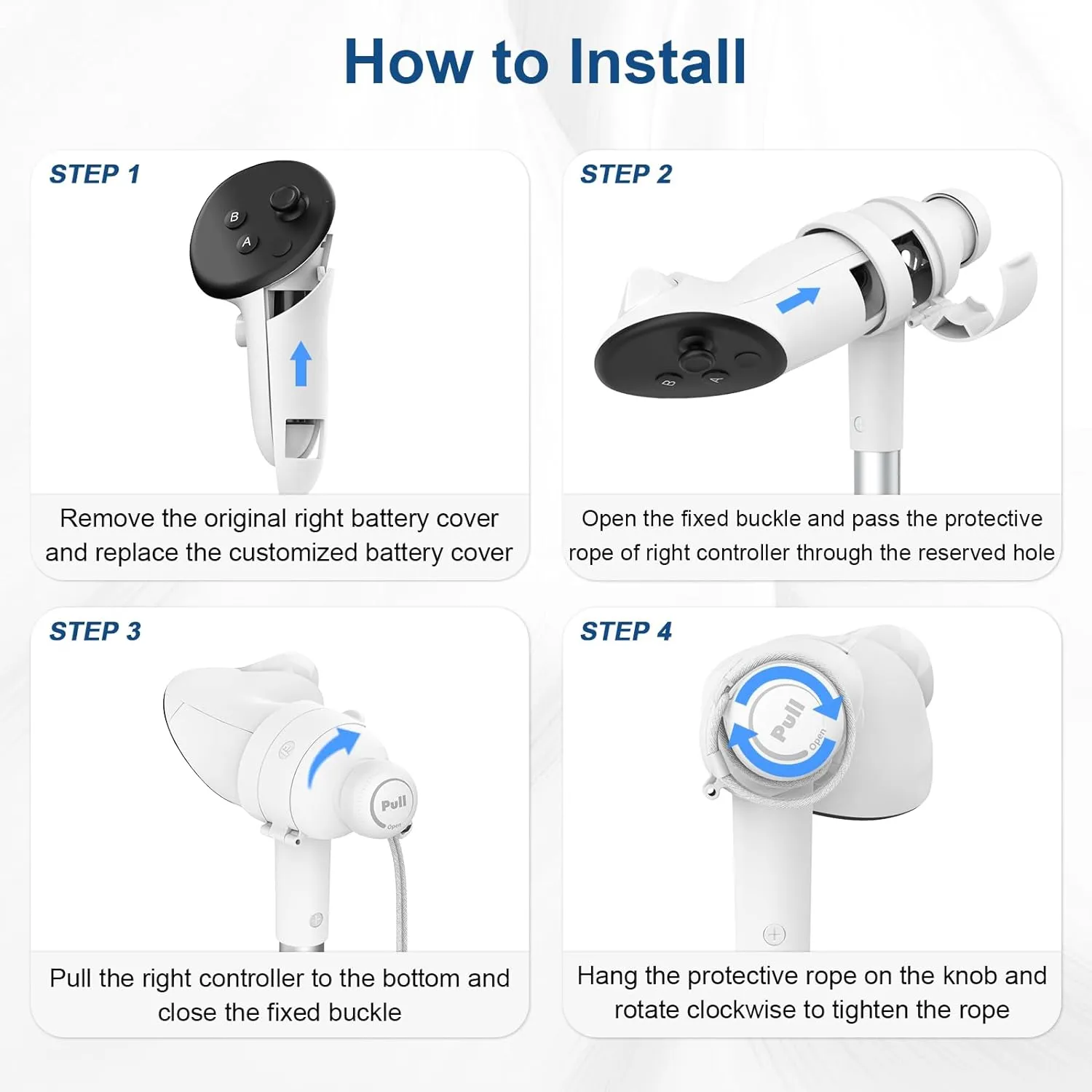 How to Install

STEP 1

B
A

Remove the original right battery cover and replace the customized battery cover

STEP 2

B
A

Open the fixed buckle and pass the protective rope of right controller through the reserved hole

STEP 3

Pull
Open

Pull the right controller to the bottom and close the fixed buckle

STEP 4

Pull
Open

Hang the protective rope on the knob and rotate clockwise to tighten the rope